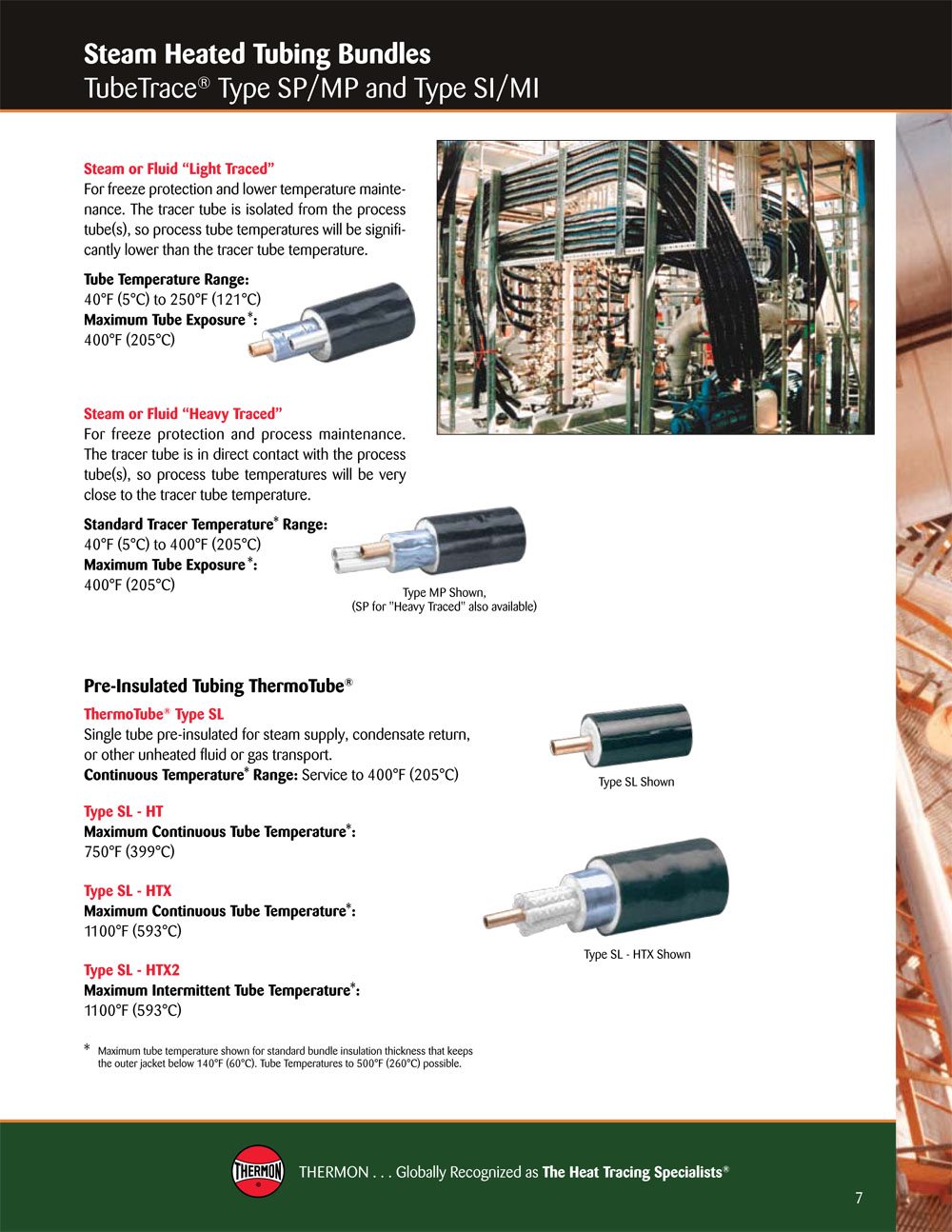 Steam Heated Tubing Bundles
TubeTrace® Type SP/MP and Type SI/MI

Steam or Fluid "Light Traced"
For freeze protection and lower temperature maintenance. The tracer tube is isolated from the process tube(s), so process tube temperatures will be significantly lower than the tracer tube temperature.

Tube Temperature Range:
40°F (5°C) to 250°F (121°C)
Maximum Tube Exposure*:
400°F (205°C)

Steam or Fluid "Heavy Traced"
For freeze protection and process maintenance. The tracer tube is in direct contact with the process tube(s), so process tube temperatures will be very close to the tracer tube temperature.

Standard Tracer Temperature* Range:
40°F (5°C) to 400°F (205°C)
Maximum Tube Exposure*:
400°F (205°C)

Type MP Shown,
(SP for "Heavy Traced" also available)

Pre-Insulated Tubing ThermoTube®

ThermoTube® Type SL
Single tube pre-insulated for steam supply, condensate return, or other unheated fluid or gas transport.
Continuous Temperature* Range: Service to 400°F (205°C)

Type SL Shown

Type SL - HT
Maximum Continuous Tube Temperature*:
750°F (399°C)

Type SL - HTX
Maximum Continuous Tube Temperature*:
1100°F (593°C)

Type SL - HTX Shown

Type SL - HTX2
Maximum Intermittent Tube Temperature*:
1100°F (593°C)

* Maximum tube temperature shown for standard bundle insulation thickness that keeps the outer jacket below 140°F (60°C). Tube Temperatures to 500°F (260°C) possible.

THERMON

THERMON . . . Globally Recognized as The Heat Tracing Specialists®

7